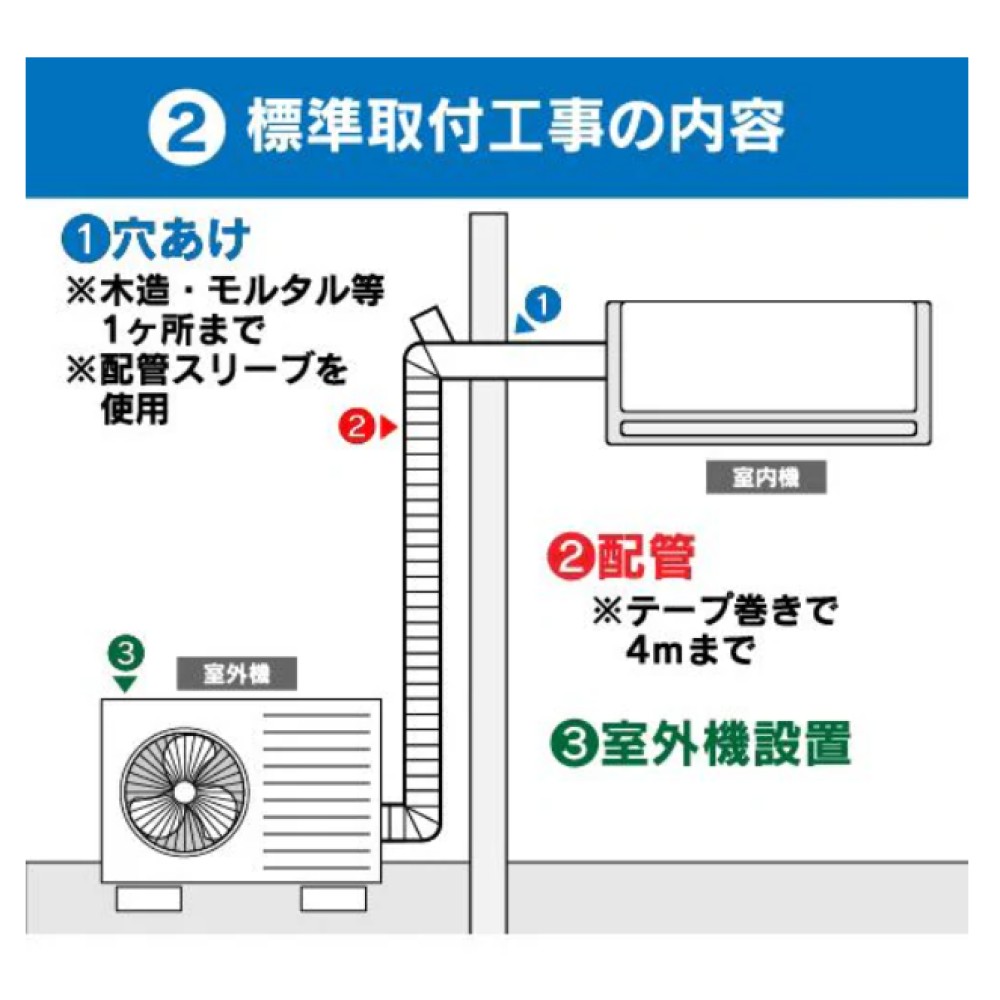 ② 標準取付工事の内容

①穴あけ
※木造・モルタル等 1ヶ所まで
※配管スリーブを使用

①

②

室内機

②配管
※テープ巻きで 4mまで

③

室外機

③室外機設置